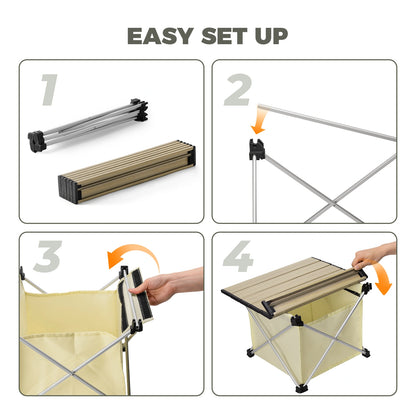 EASY SET UP

1

2

3

4