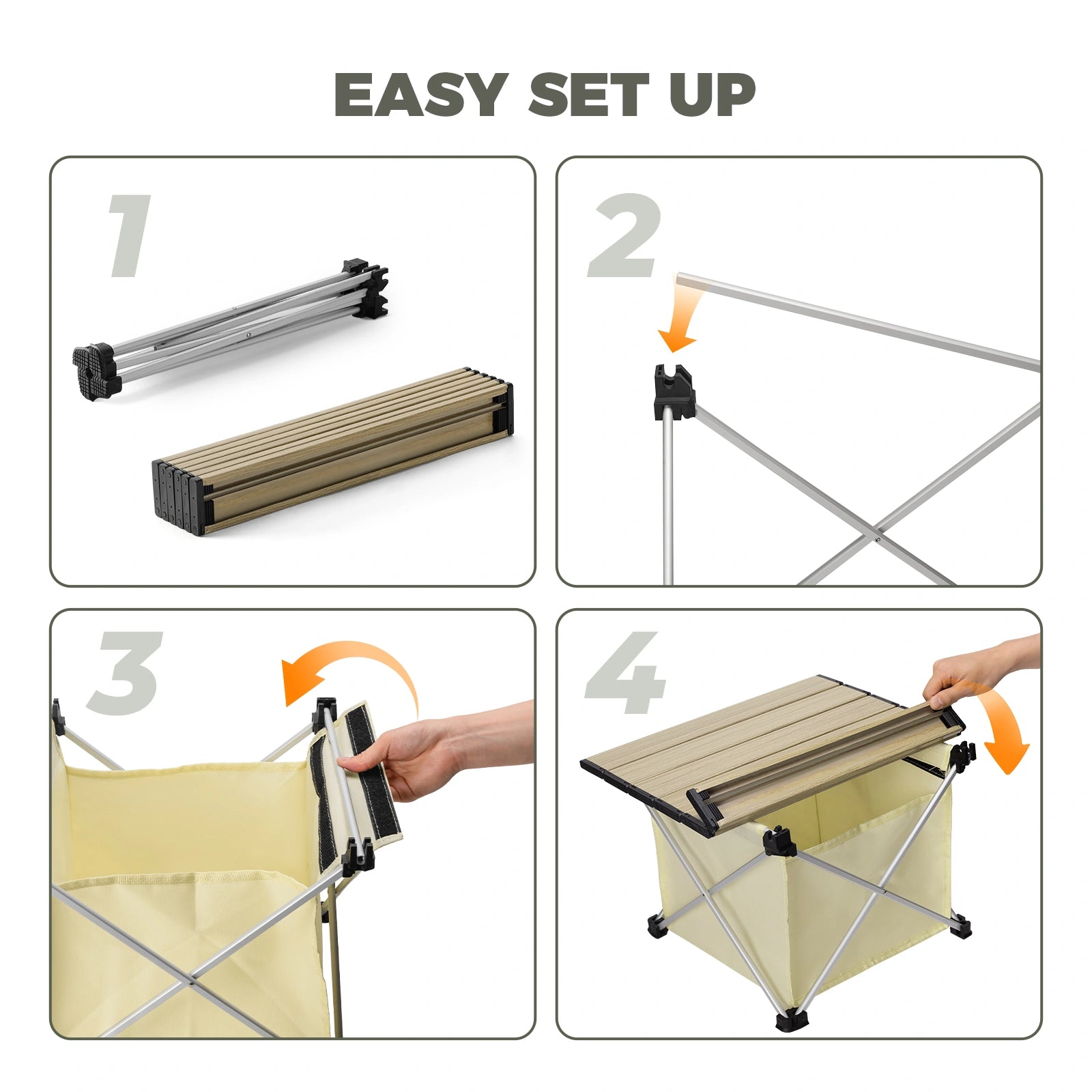 EASY SET UP

1

2

3

4