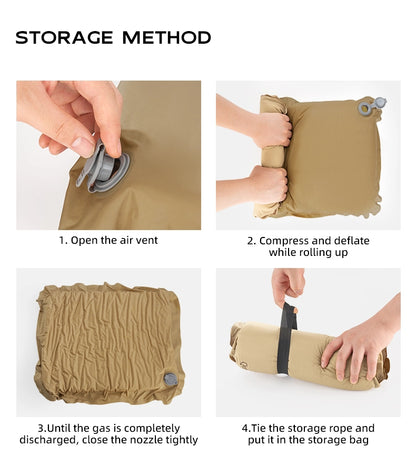 STORAGE METHOD

1. Open the air vent

2. Compress and deflate while rolling up

3.Until the gas is completely discharged, close the nozzle tightly

4.Tie the storage rope and put it in the storage bag