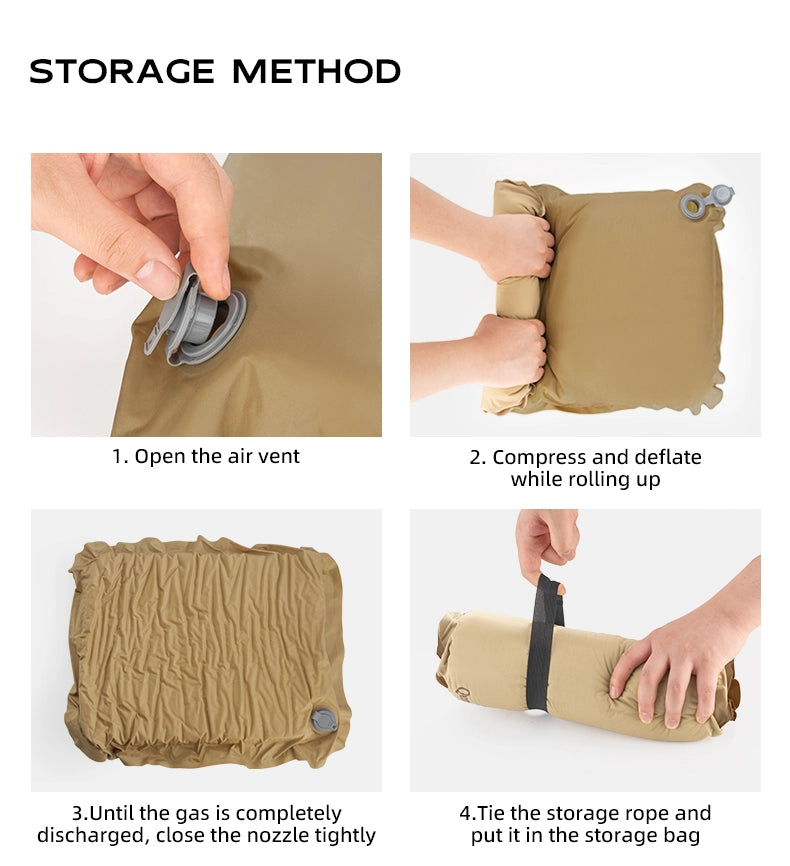 STORAGE METHOD

1. Open the air vent

2. Compress and deflate while rolling up

3.Until the gas is completely discharged, close the nozzle tightly

4.Tie the storage rope and put it in the storage bag