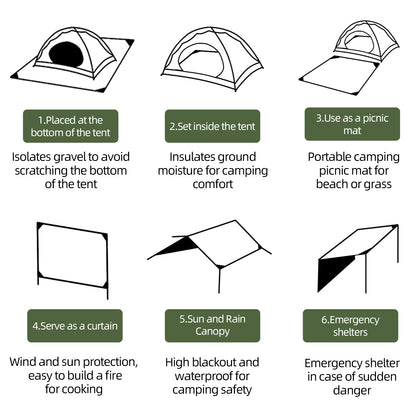 1.Placed at the bottom of the tent

Isolates gravel to avoid scratching the bottom of the tent

2.Set inside the tent

Insulates ground moisture for camping comfort

3.Use as a picnic mat

Portable camping picnic mat for beach or grass

4.Serve as a curtain

Wind and sun protection, easy to build a fire for cooking

5.Sun and Rain Canopy

High blackout and waterproof for camping safety

6.Emergency shelters

Emergency shelter in case of sudden danger