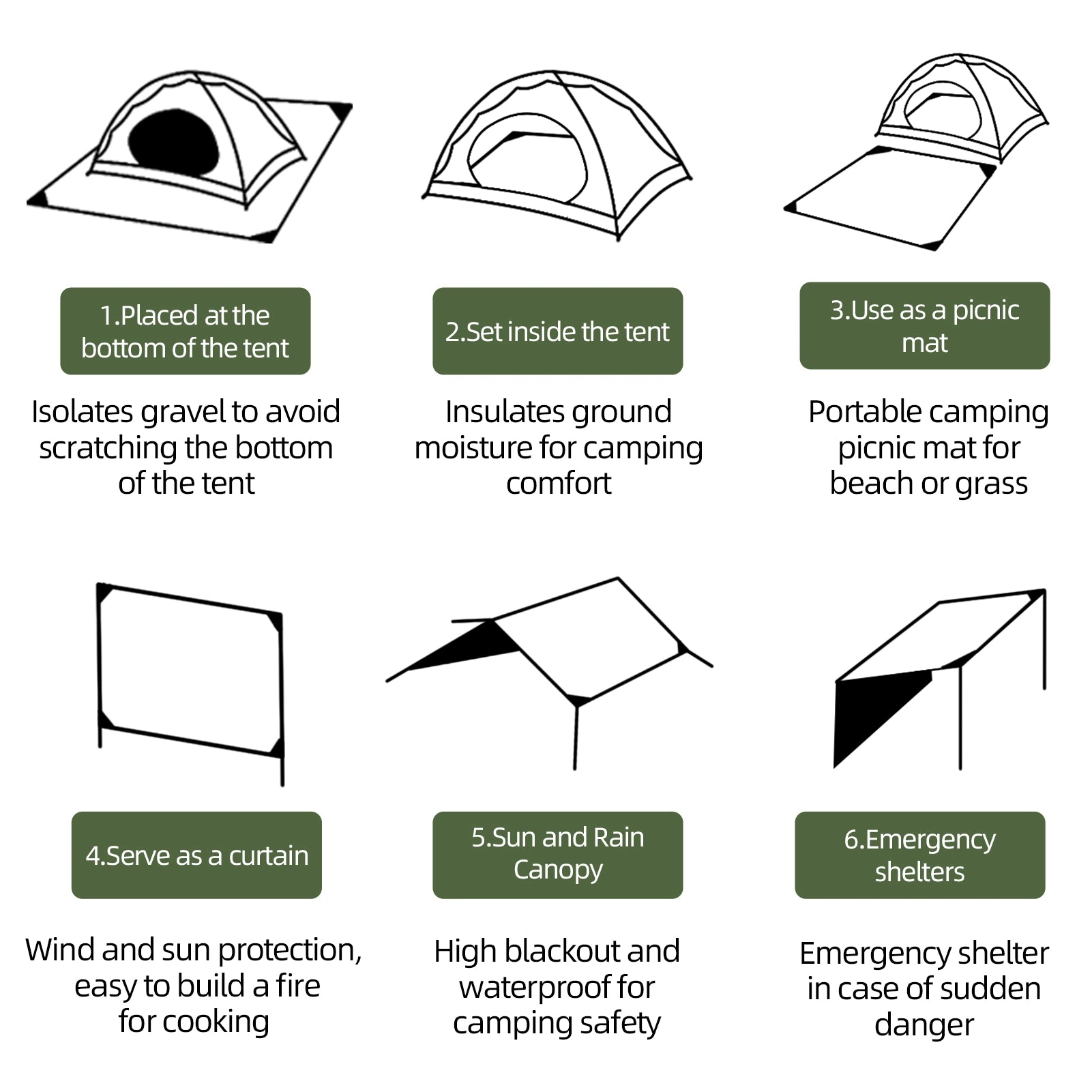 1.Placed at the bottom of the tent

Isolates gravel to avoid scratching the bottom of the tent

2.Set inside the tent

Insulates ground moisture for camping comfort

3.Use as a picnic mat

Portable camping picnic mat for beach or grass

4.Serve as a curtain

Wind and sun protection, easy to build a fire for cooking

5.Sun and Rain Canopy

High blackout and waterproof for camping safety

6.Emergency shelters

Emergency shelter in case of sudden danger