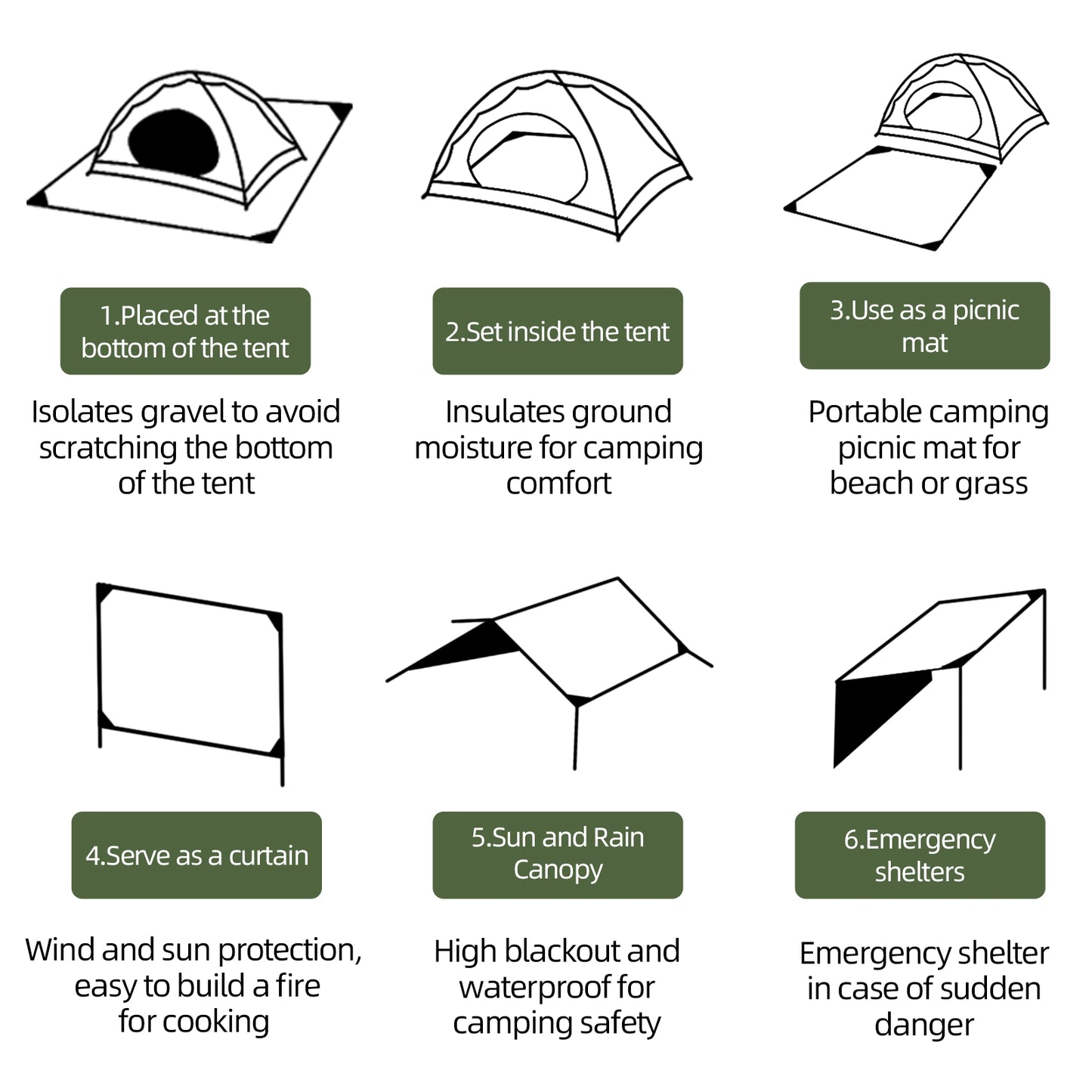 1.Placed at the bottom of the tent

Isolates gravel to avoid scratching the bottom of the tent

2.Set inside the tent

Insulates ground moisture for camping comfort

3.Use as a picnic mat

Portable camping picnic mat for beach or grass

4.Serve as a curtain

Wind and sun protection, easy to build a fire for cooking

5.Sun and Rain Canopy

High blackout and waterproof for camping safety

6.Emergency shelters

Emergency shelter in case of sudden danger