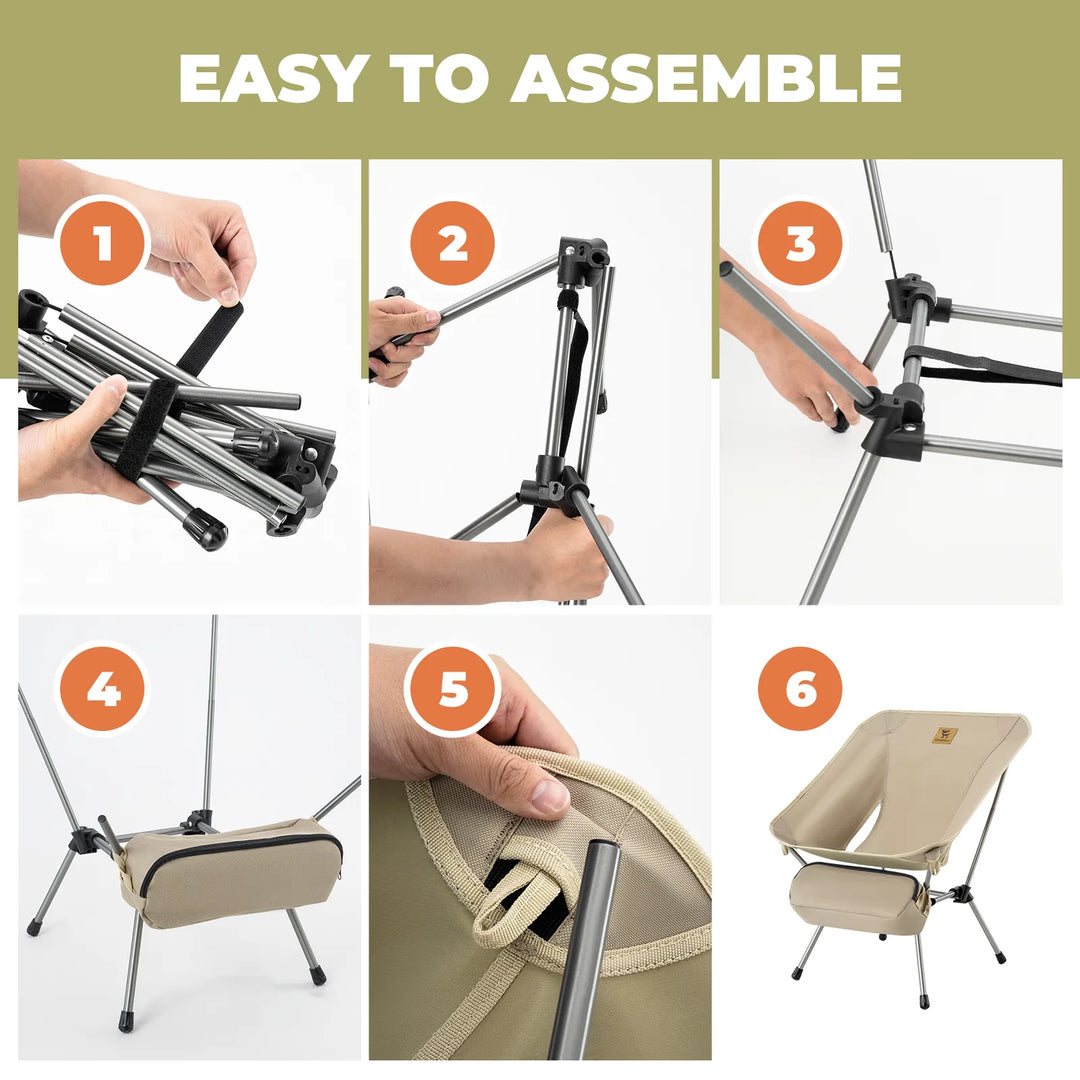 EASY TO ASSEMBLE

1

2

3

4

5

6