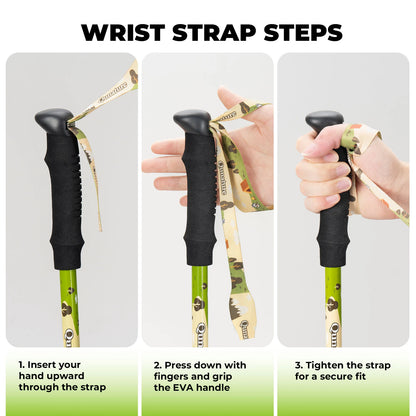 WRIST STRAP STEPS

1. Insert your hand upward through the strap

2. Press down with fingers and grip the EVA handle

3. Tighten the strap for a secure fit