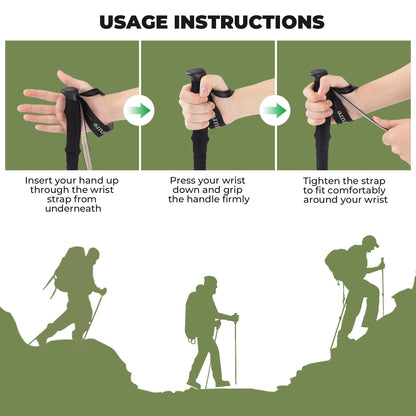 USAGE INSTRUCTIONS

Insert your hand up through the wrist strap from underneath

Press your wrist down and grip the handle firmly

Tighten the strap to fit comfortably around your wrist