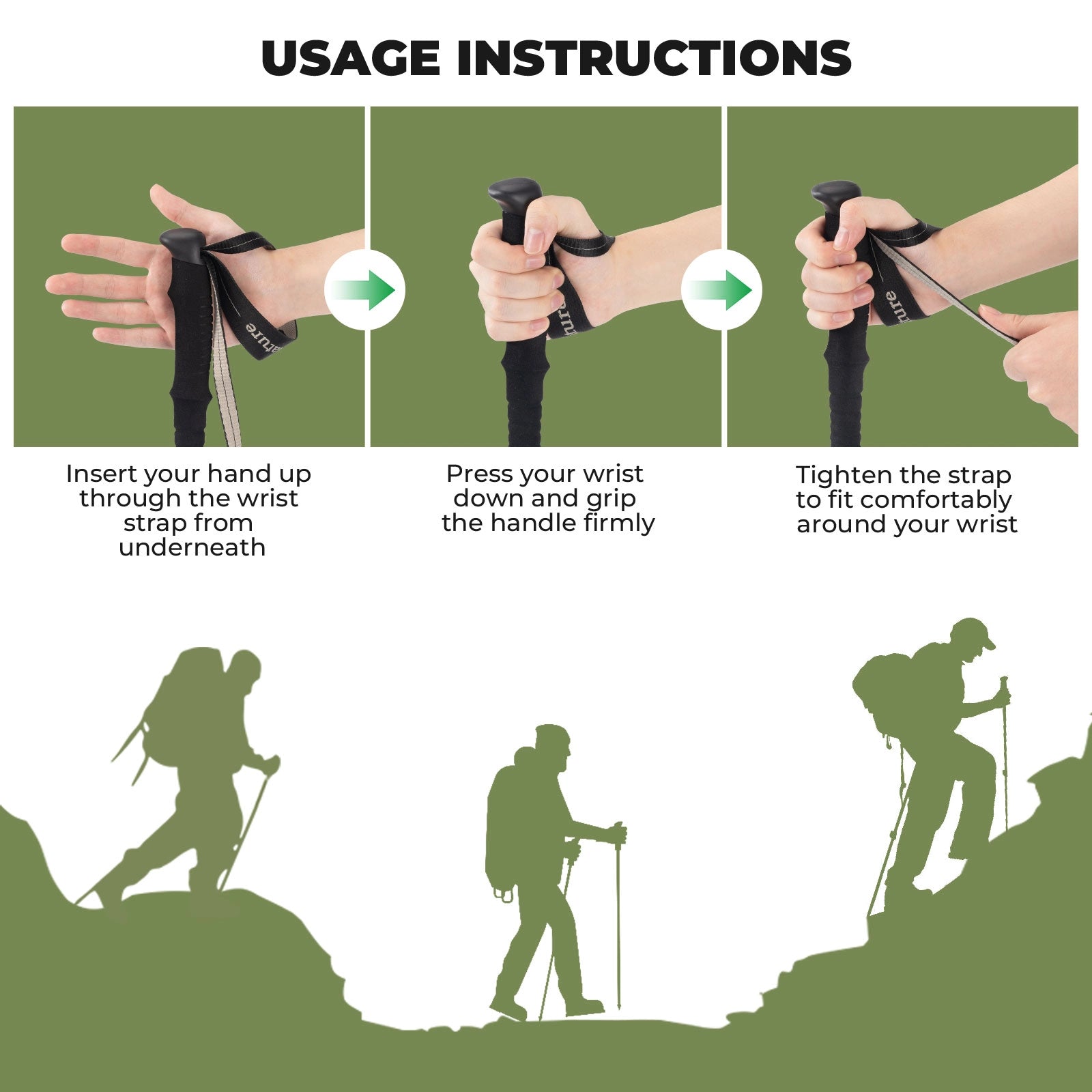 USAGE INSTRUCTIONS

Insert your hand up through the wrist strap from underneath

Press your wrist down and grip the handle firmly

Tighten the strap to fit comfortably around your wrist