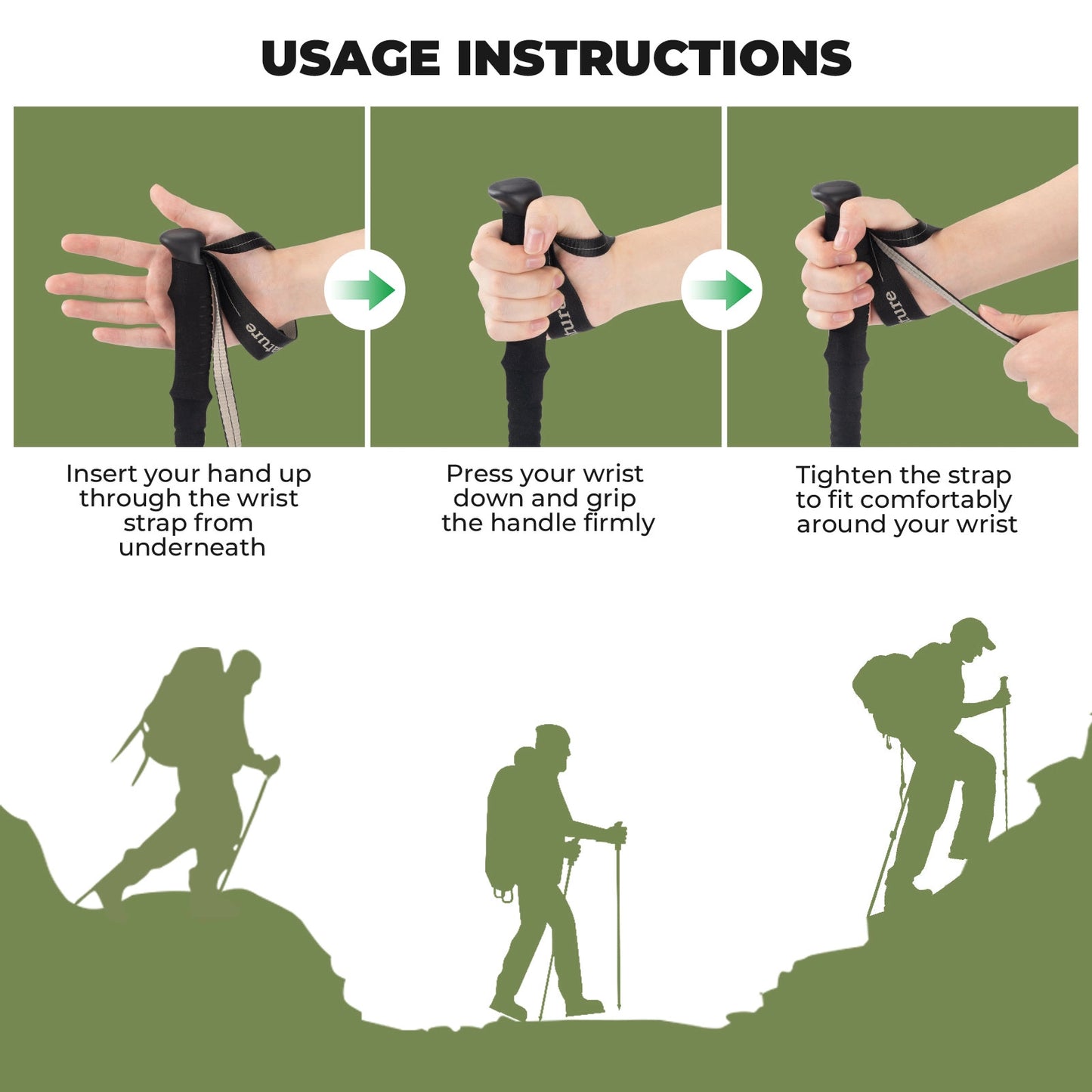 USAGE INSTRUCTIONS

Insert your hand up through the wrist strap from underneath

Press your wrist down and grip the handle firmly

Tighten the strap to fit comfortably around your wrist