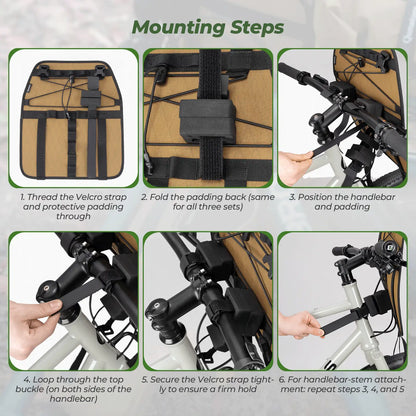 Mounting Steps

1. Thread the Velcro strap and protective padding through

2. Fold the padding back (same for all three sets)

3. Position the handlebar and padding

4. Loop through the top buckle (on both sides of the handlebar)

5. Secure the Velcro strap tightly to ensure a firm hold

6. For handlebar-stem attachment: repeat steps 3, 4, and 5