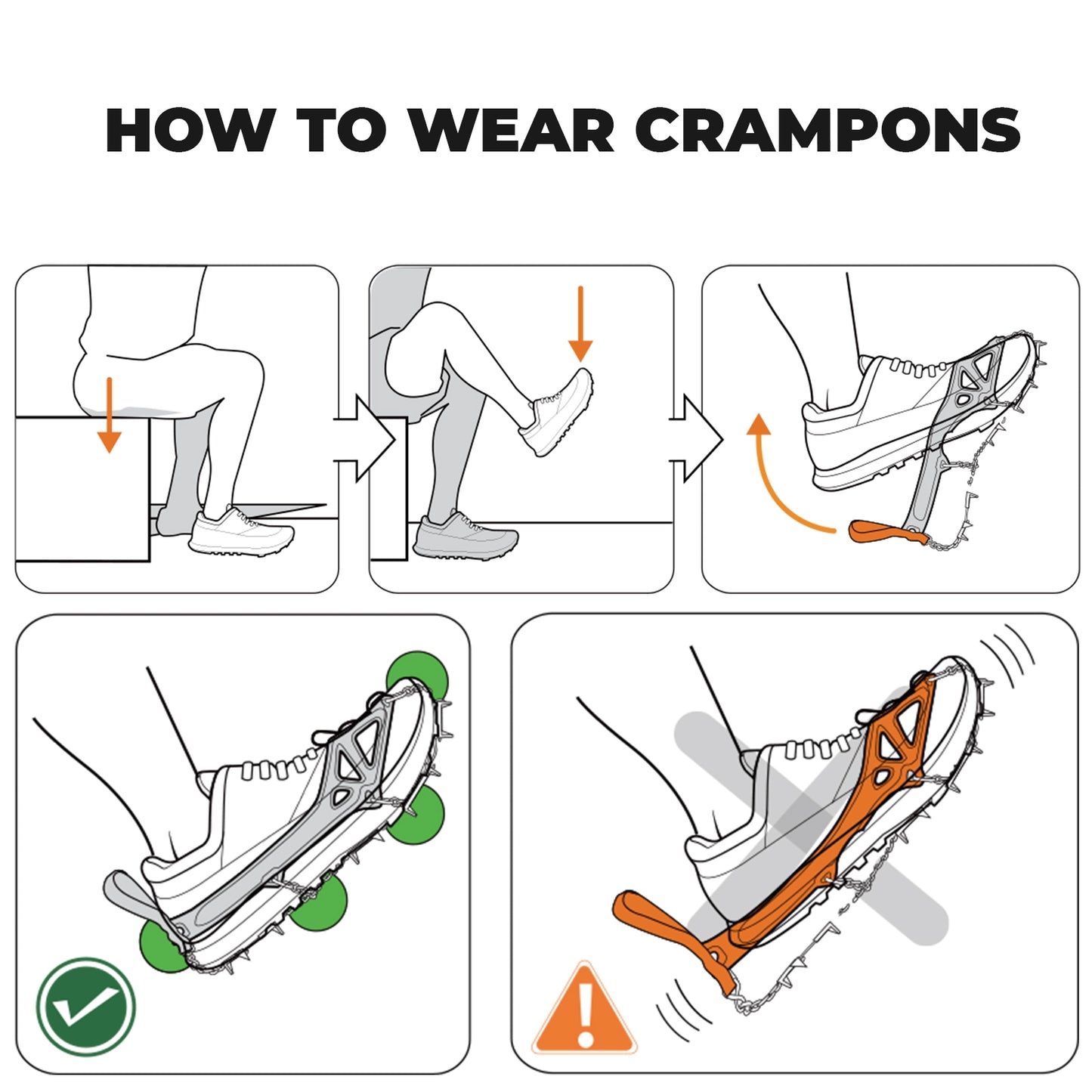 HOW TO WEAR CRAMPONS