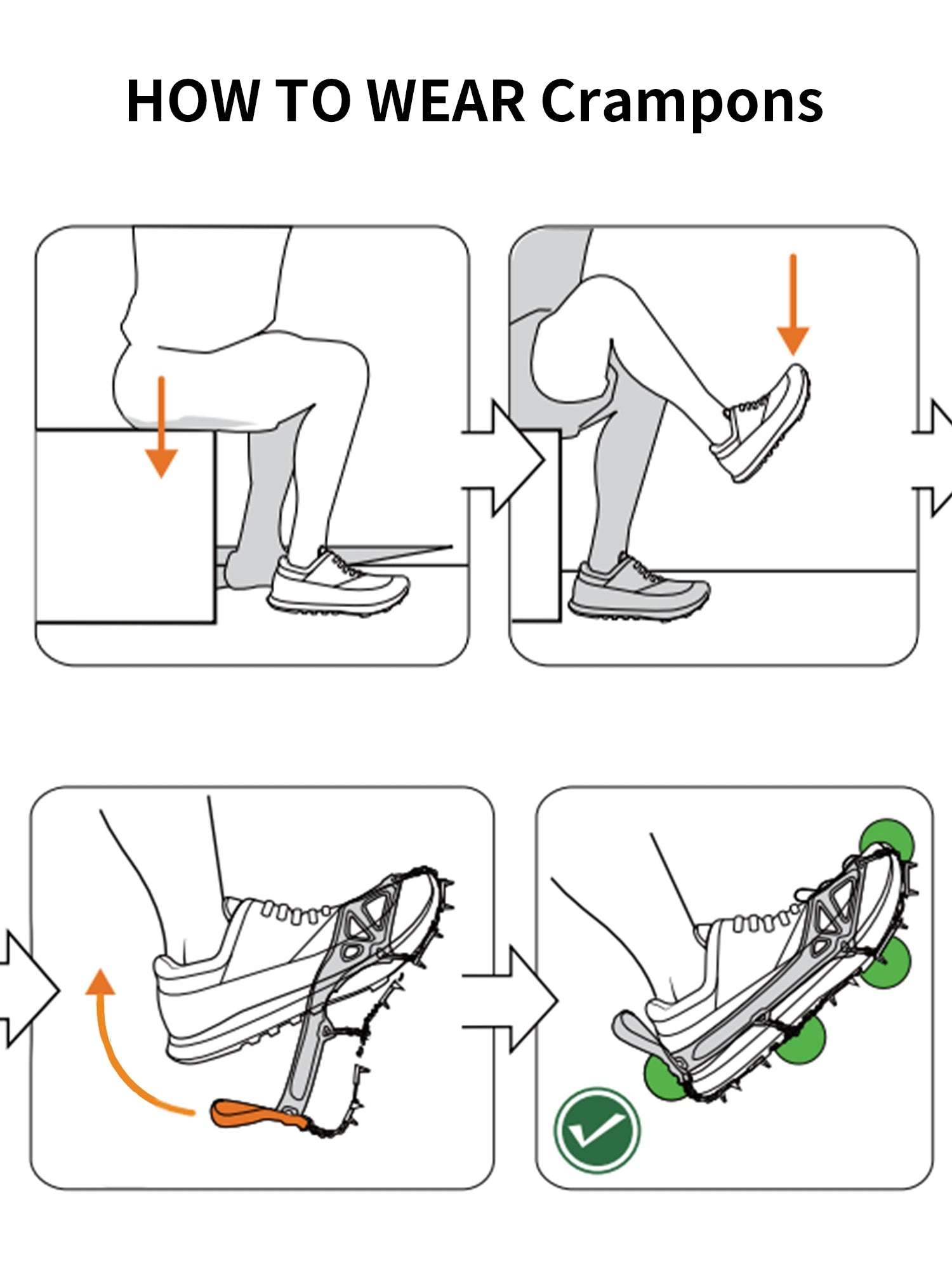 HOW TO WEAR Crampons