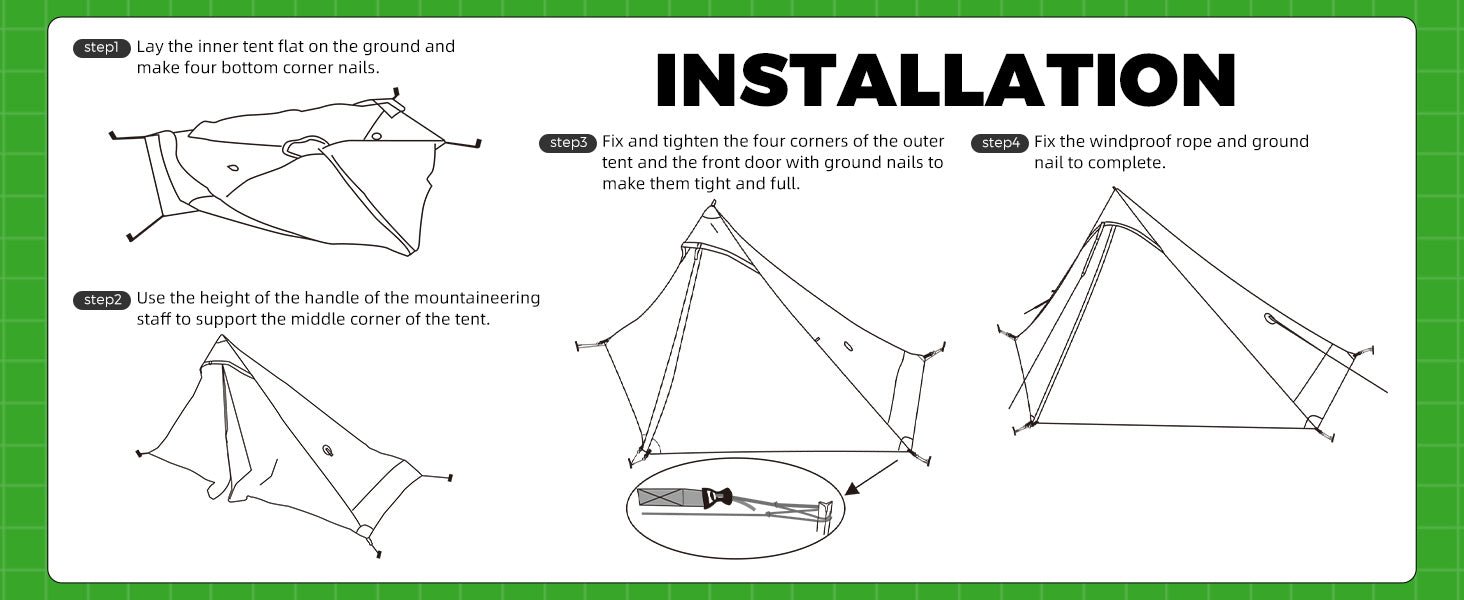 INSTALLATION

step1 Lay the inner tent flat on the ground and make four bottom corner nails.

step2 Use the height of the handle of the mountaineering staff to support the middle corner of the tent.

step3 Fix and tighten the four corners of the outer tent and the front door with ground nails to make them tight and full.

step4 Fix the windproof rope and ground nail to complete.