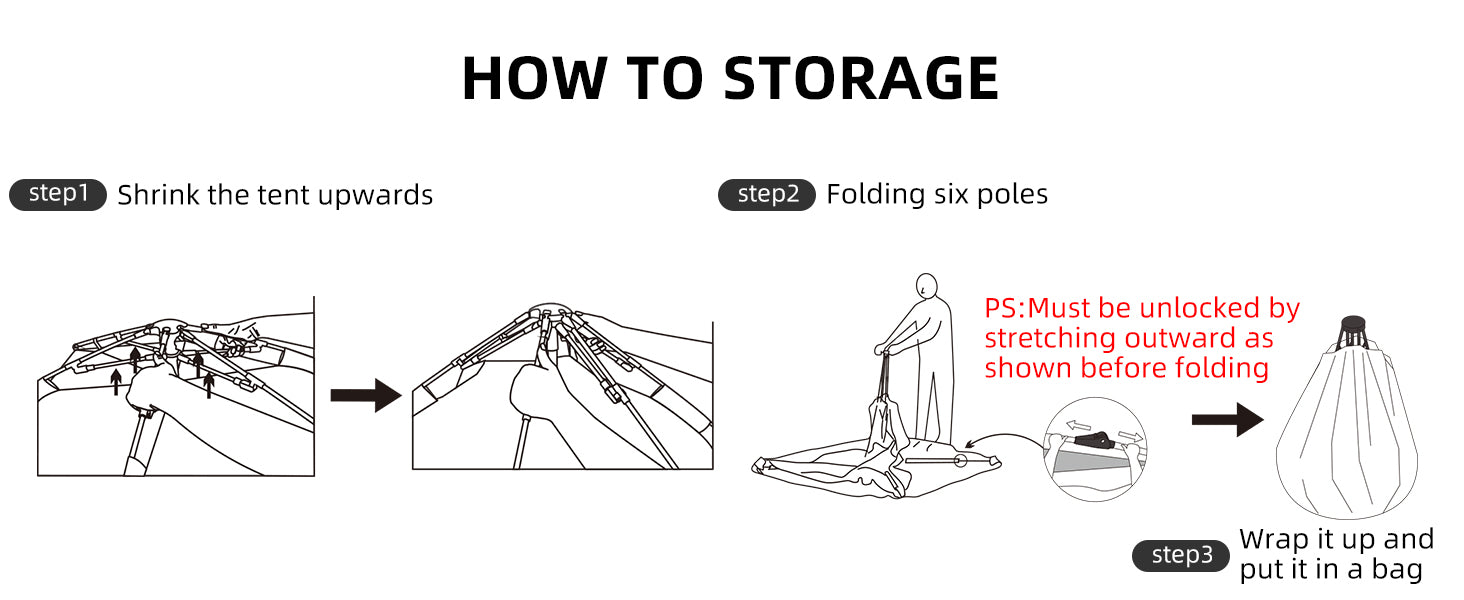 HOW TO STORAGE

step1 Shrink the tent upwards

step2 Folding six poles

PS:Must be unlocked by stretching outward as shown before folding

step3 Wrap it up and put it in a bag