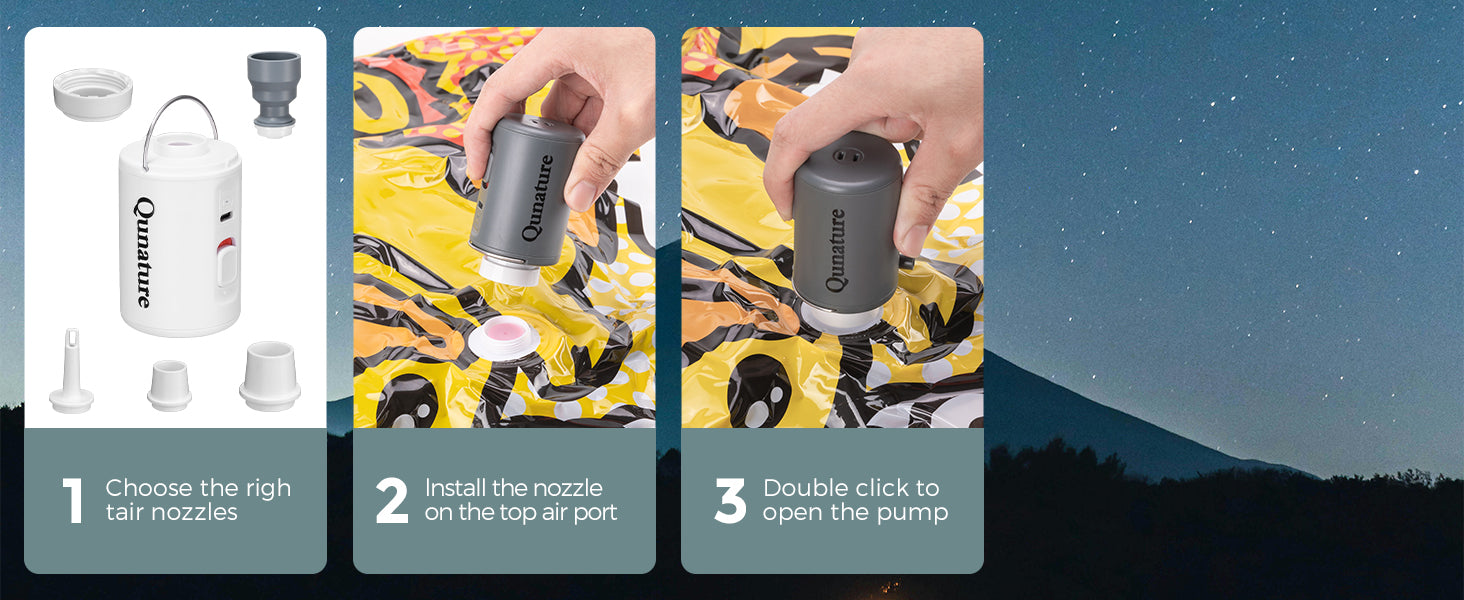 Qunature

1 Choose the righ tair nozzles

Qunature

2 Install the nozzle on the top air port

Qunature

3 Double click to open the pump