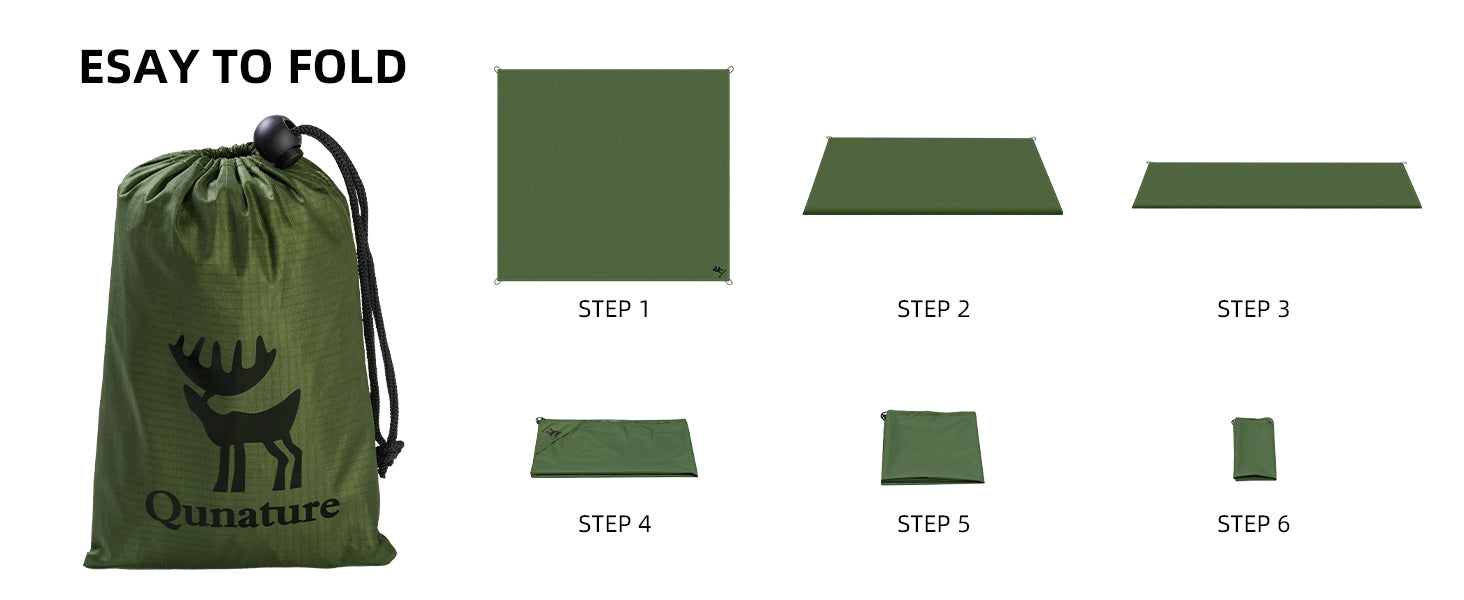 ESAY TO FOLD

Qunature

STEP 1

STEP 2

STEP 3

STEP 4

STEP 5

STEP 6