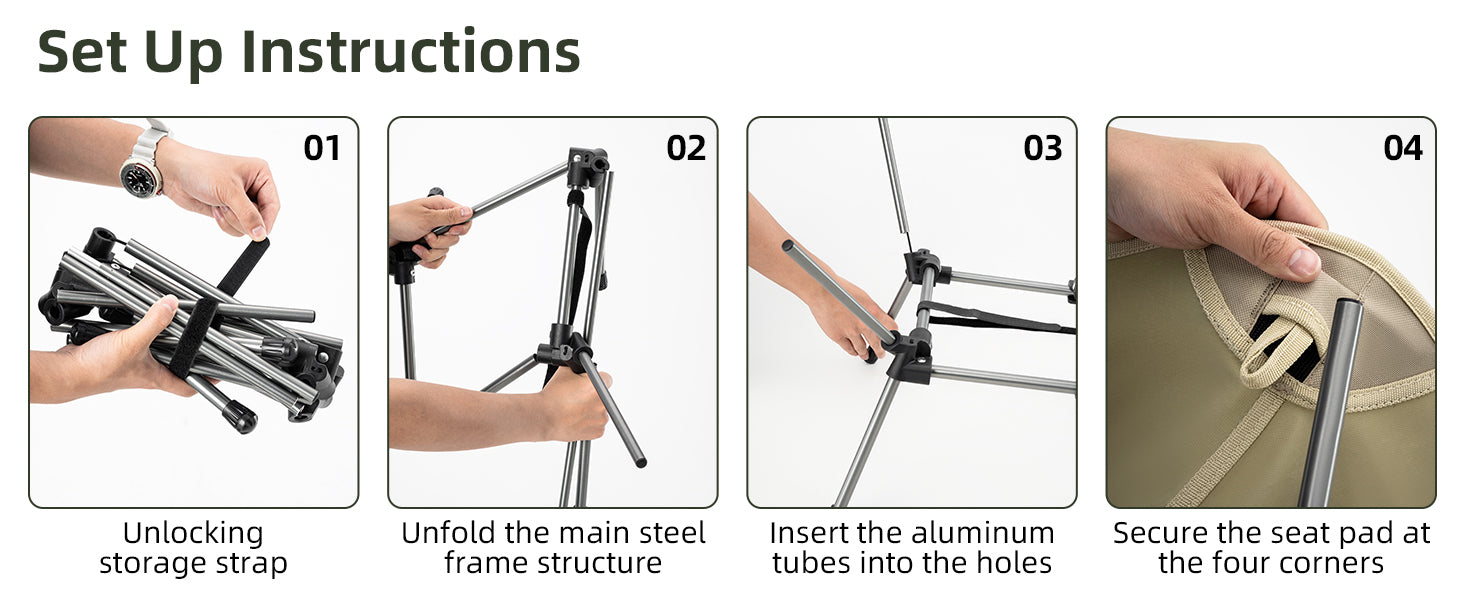 Set Up Instructions

01

Unlocking storage strap

02

Unfold the main steel frame structure

03

Insert the aluminum tubes into the holes

04

Secure the seat pad at the four corners