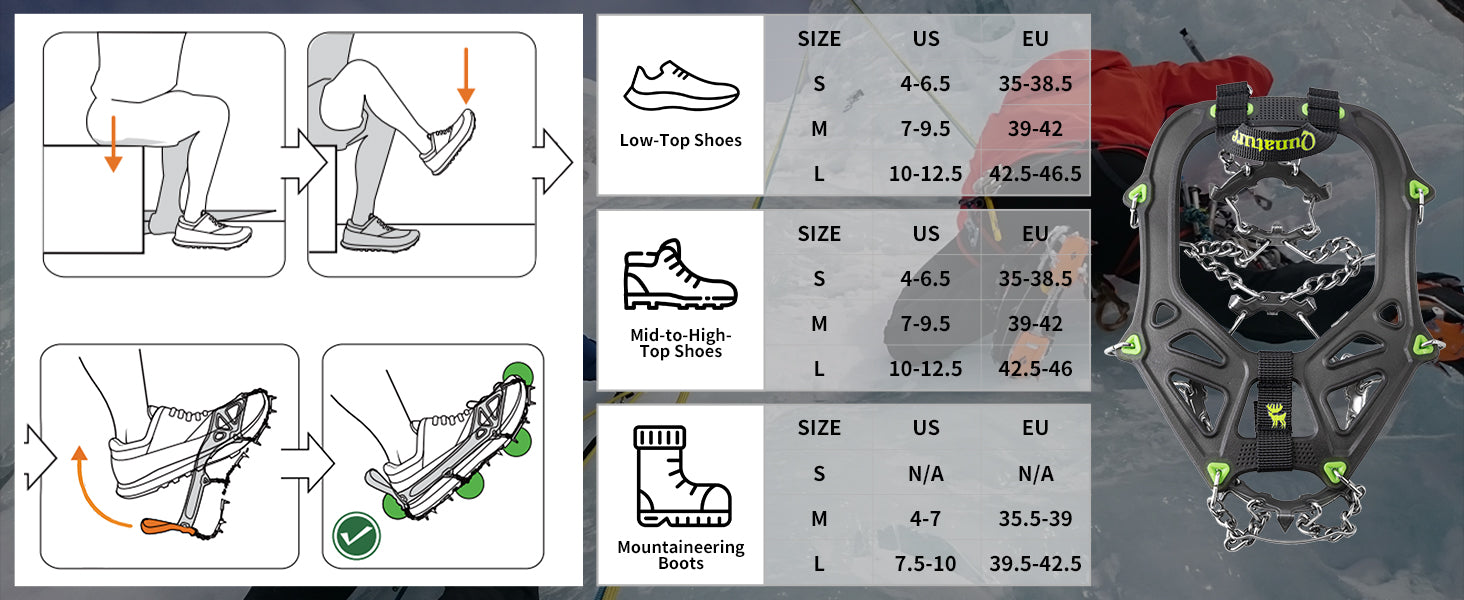 Low-Top Shoes

| SIZE | US | EU |
|---|---|---|
| S | 4-6.5 | 35-38.5 |
| M | 7-9.5 | 39-42 |
| L | 10-12.5 | 42.5-46.5 |

Mid-to-High-Top Shoes

| SIZE | US | EU |
|---|---|---|
| S | 4-6.5 | 35-38.5 |
| M | 7-9.5 | 39-42 |
| L | 10-12.5 | 42.5-46 |

Mountaineering Boots

| SIZE | US | EU |
|---|---|---|
| S | N/A | N/A |
| M | 4-7 | 35.5-39 |
| L | 7.5-10 | 39.5-42.5 |

Qunature