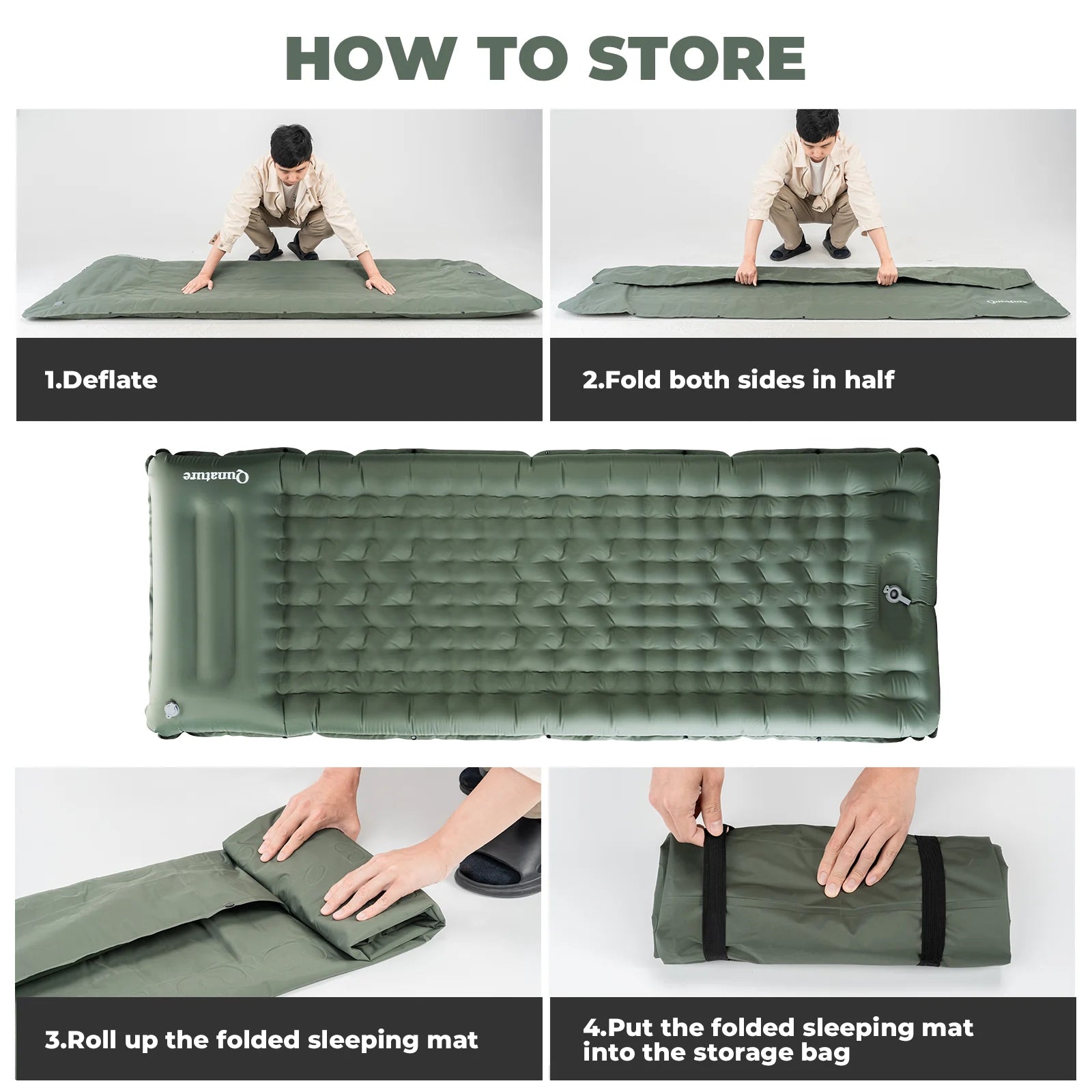 HOW TO STORE

1.Deflate

2.Fold both sides in half

Qunature

3.Roll up the folded sleeping mat

4.Put the folded sleeping mat into the storage bag