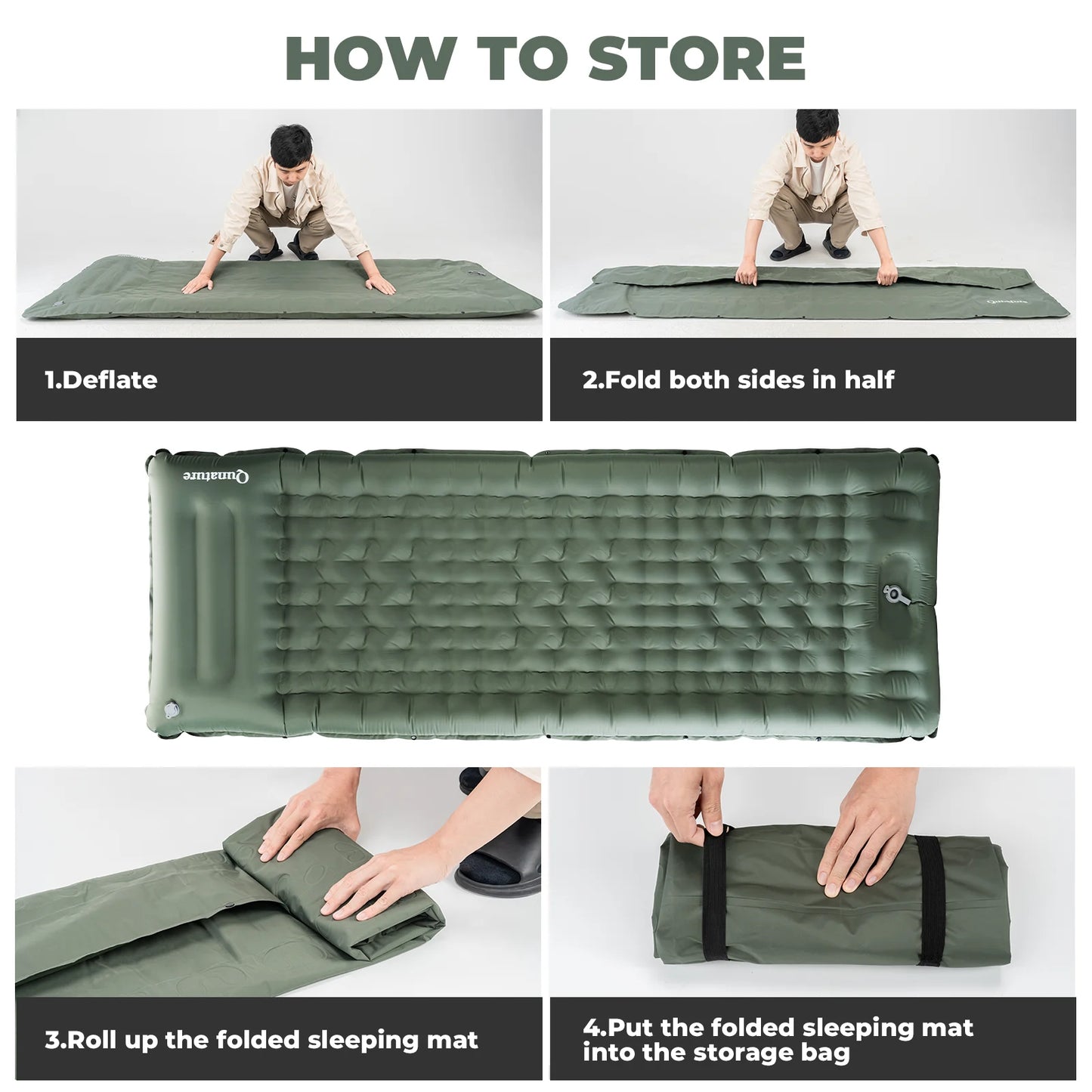 HOW TO STORE

1.Deflate

2.Fold both sides in half

Qunature

3.Roll up the folded sleeping mat

4.Put the folded sleeping mat into the storage bag